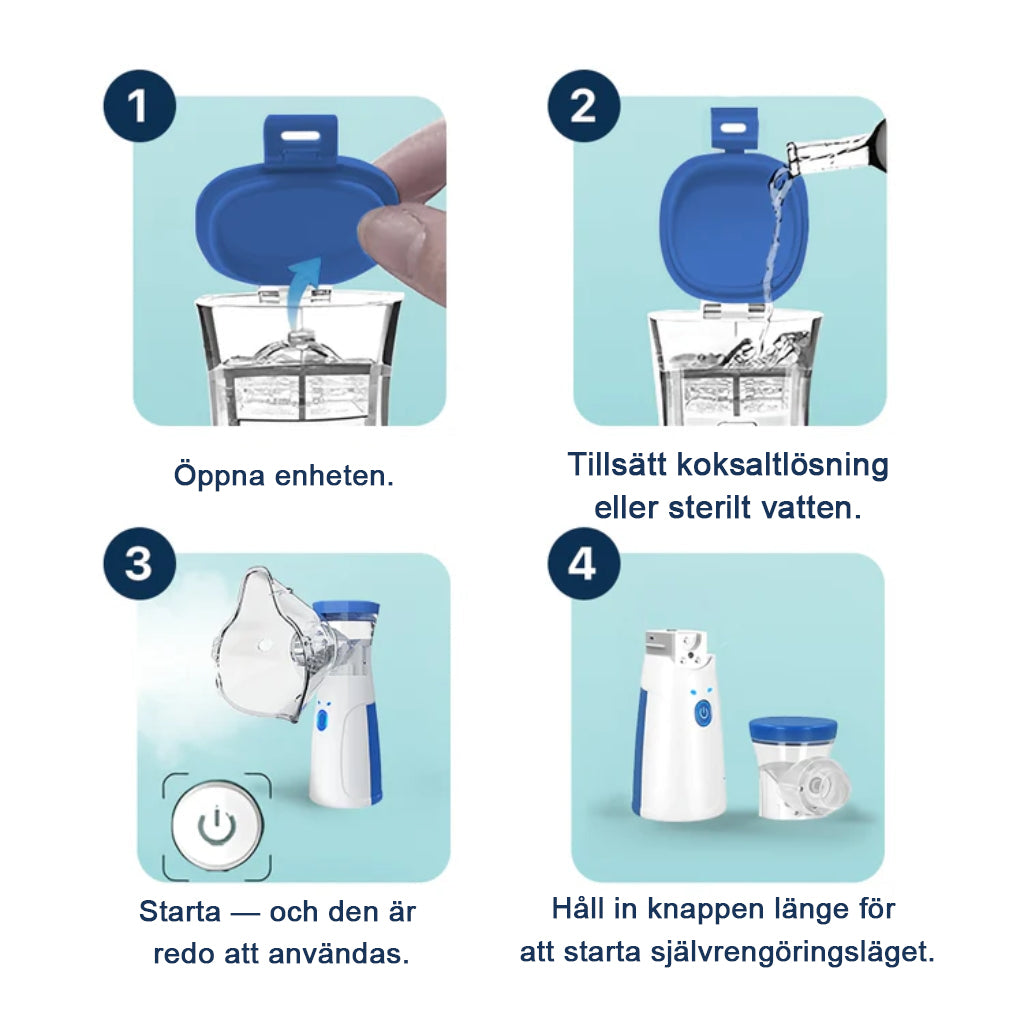 1

Öppna enheten.

2

Tillsätt koksaltlösning eller sterilt vatten.

3

Starta — och den är redo att användas.

4

Håll in knappen länge för att starta självrengöringsläget.